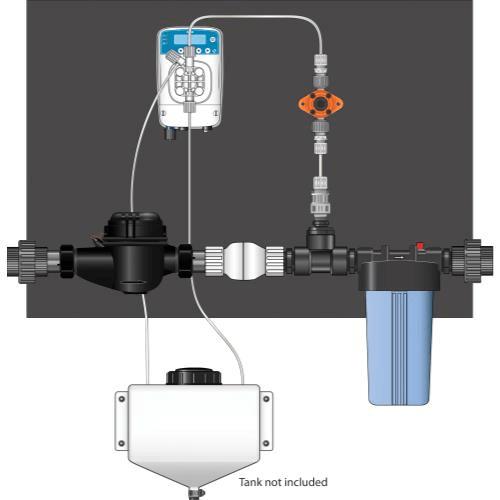 Tank not included