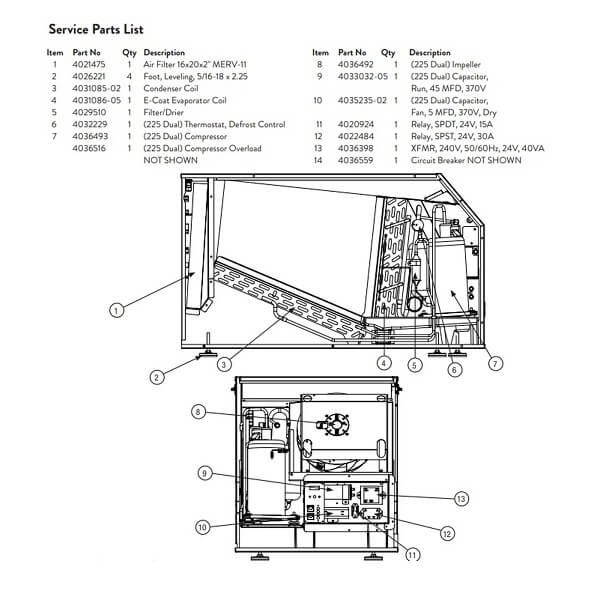 Service Parts List

| Item | Part No | Qty | Description |
|---|---|---|---|
| 1 | 4021475 | 1 | Air Filter 16x20x2" MERV-11 |
| 2 | 4026221 | 4 | Foot, Leveling, 5/16-18 x 2.25 |
| 3 | 4031085-02 | 1 | Condenser Coil |
| 4 | 4031086-05 | 1 | E-Coat Evaporator Coil |
| 5 | 4029510 | 1 | Filter/Drier |
| 6 | 4032229 | 1 | (225 Dual) Thermostat, Defrost Control |
| 7 | 4036493 | 1 | (225 Dual) Compressor |
|  | 4036516 | 1 | (225 Dual) Compressor Overload NOT SHOWN |

| Item | Part No | Qty | Description |
|---|---|---|---|
| 8 | 4036492 | 1 | (225 Dual) Impeller |
| 9 | 4033032-05 | 1 | (225 Dual) Capacitor, Run, 45 MFD, 370V |
| 10 | 4035235-02 | 1 | (225 Dual) Capacitor, Fan, 5 MFD, 370V, Dry |
| 11 | 4020924 | 1 | Relay, SPDT, 24V, 15A |
| 12 | 4022484 | 1 | Relay, SPST, 24V, 30A |
| 13 | 4036398 | 1 | XFMR, 240V, 50/60Hz, 24V, 40VA |
| 14 | 4036559 | 1 | Circuit Breaker NOT SHOWN |

1
2
3
4
5
6
7
8
9
10
11
12
13