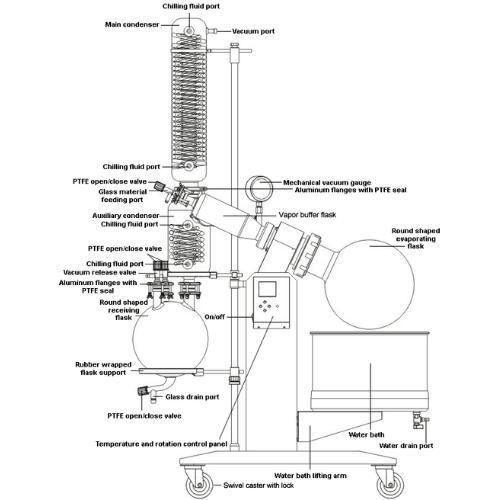 Chilling fluid port
Main condenser
Vacuum port
Chilling fluid port
PTFE open/close valve
Glass material feeding port
Mechanical vacuum gauge
Aluminum flanges with PTFE seal
Auxiliary condenser
Chilling fluid port
Vapor buffer flask
Round shaped evaporating flask
PTFE open/close valve
Chilling fluid port
Vacuum release valve
Aluminum flanges with PTFE seal
Round shaped receiving flask
On/off
Rubber wrapped flask support
Glass drain port
PTFE open/close valve
Temperature and rotation control panel
Water bath
Water drain port
Water bath lifting arm
Swivel caster with lock